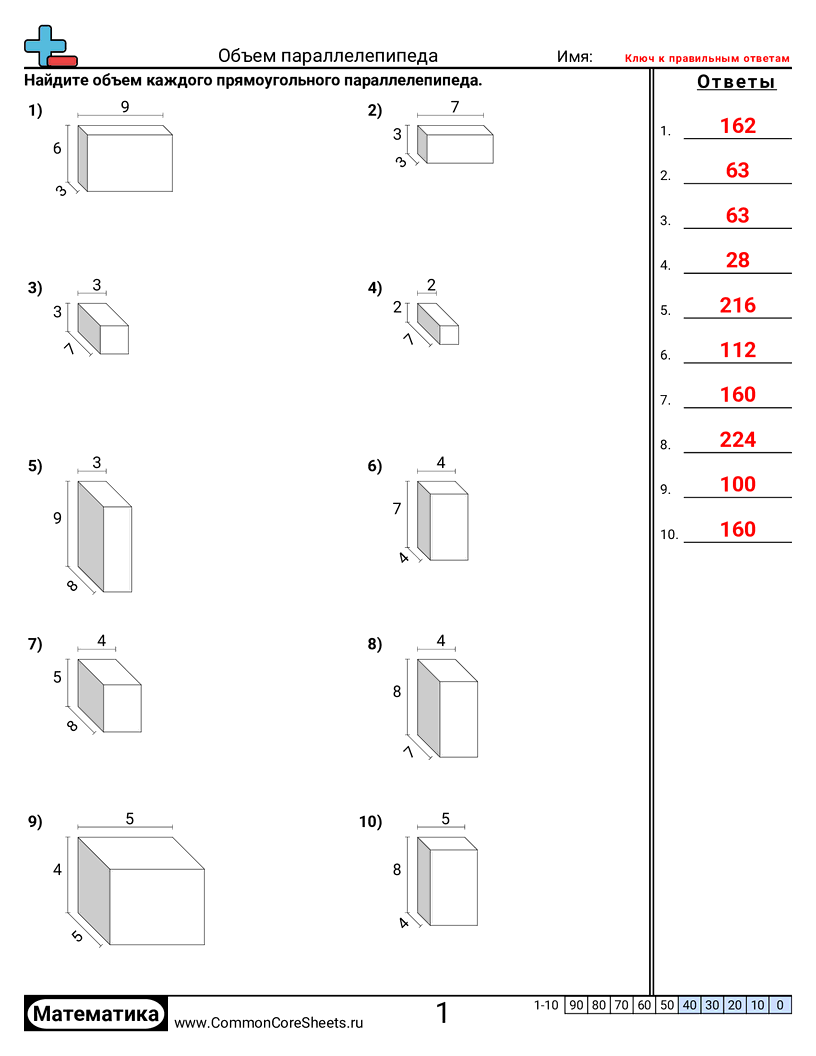 Объем параллелепипеда
Имя:
Ключ к правильным ответам

Найдите объем каждого прямоугольного параллелепипеда.

1) 9 6 3

2) 7 3 3

3) 3 3 7

4) 2 2 7

5) 3 9 8

6) 4 7 4

7) 4 5 8

8) 4 8 7

9) 5 4 5

10) 5 8 4

Ответы
1. 162
2. 63
3. 63
4. 28
5. 216
6. 112
7. 160
8. 224
9. 100
10. 160

Математика
www.CommonCoreSheets.ru
1

| 1-10 | 90 | 80 | 70 | 60 | 50 | 40 | 30 | 20 | 10 | 0 |
|---|---|---|---|---|---|---|---|---|---|---|